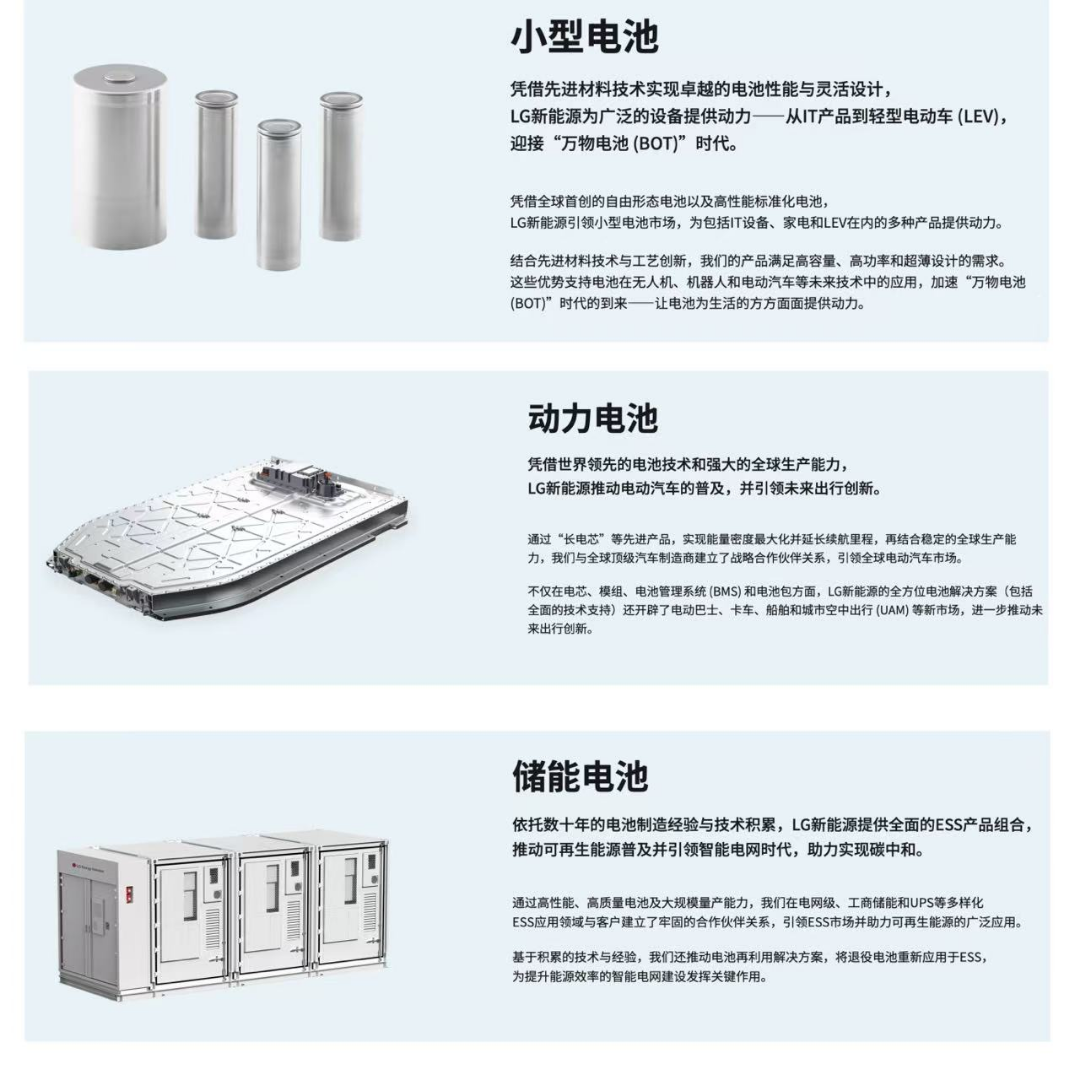 小型电池

凭借先进材料技术实现卓越的电池性能与灵活设计，LG新能源为广泛的设备提供动力——从IT产品到轻型电动车 (LEV)，迎接“万物电池 (BOT)”时代。

凭借全球首创的自由形态电池以及高性能标准化电池，LG新能源引领小型电池市场，为包括IT设备、家电和LEV在内的多种产品提供动力。

结合先进材料技术与工艺创新，我们的产品满足高容量、高功率和超薄设计的需求。这些优势支持电池在无人机、机器人和电动汽车等未来技术中的应用，加速“万物电池 (BOT)”时代的到来——让电池为生活的方方面面提供动力。

动力电池

凭借世界领先的电池技术和强大的全球生产能力，LG新能源推动电动汽车的普及，并引领未来出行创新。

通过“长电芯”等先进产品，实现能量密度最大化并延长续航里程，再结合稳定的全球生产能力，我们与全球顶级汽车制造商建立了战略合作伙伴关系，引领全球电动汽车市场。

不仅在电芯、模组、电池管理系统 (BMS) 和电池包方面，LG新能源的全方位电池解决方案（包括全面的技术支持）还开辟了电动巴士、卡车、船舶和城市空中出行 (UAM) 等新市场，进一步推动未来出行创新。

储能电池

依托数十年的电池制造经验与技术积累，LG新能源提供全面的ESS产品组合，推动可再生能源普及并引领智能电网时代，助力实现碳中和。

通过高性能、高质量电池及大规模量产能力，我们在电网级、工商储能和UPS等多样化ESS应用领域与客户建立了牢固的合作伙伴关系，引领ESS市场并助力可再生能源的广泛应用。

基于积累的技术与经验，我们还推动电池再利用解决方案，将退役电池重新应用于ESS，为提升能源效率的智能电网建设发挥关键作用。